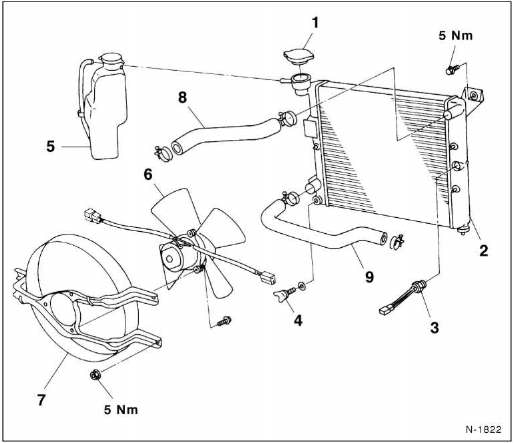 1
5 Nm
8
5
6
2
9
4
3
7
5 Nm
N-1822