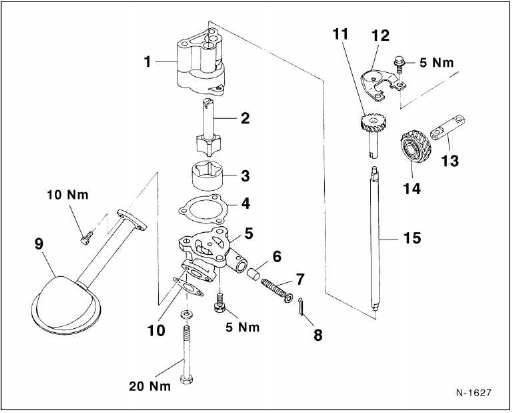 1
2
3
4
5
6
7
8
9
10
10 Nm
5 Nm
20 Nm
11
12
5 Nm
13
14
15
N-1627