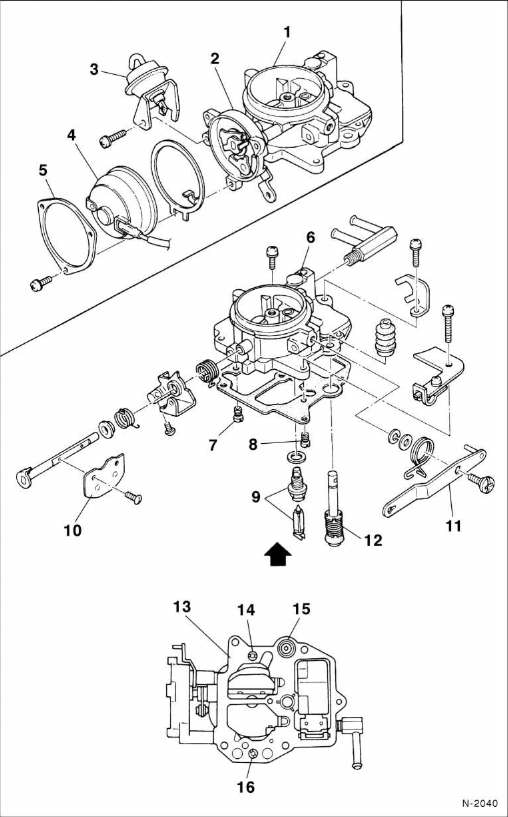 1
2
3
4
5
6
7
8
9
10
11
12
13
14
15
16
N-2040