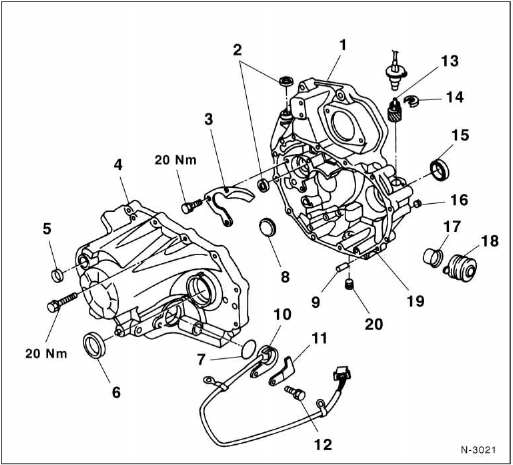 2
1
13
14
3
15
20 Nm
4
16
5
17
18
8
9
19
20
10
11
20 Nm
7
6
12
N-3021