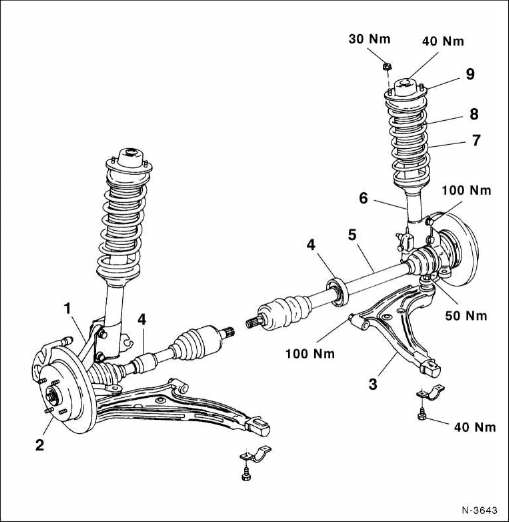 30 Nm
40 Nm
9
8
7
100 Nm
6
5
4
50 Nm
100 Nm
3
40 Nm
1
4
2
N-3643