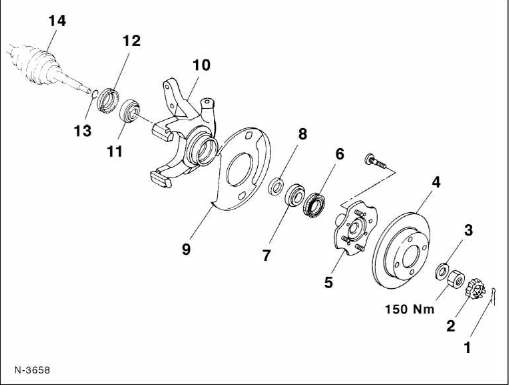 14
12
10
13
11
8
6
4
9
7
3
5
150 Nm
2
1
N-3658