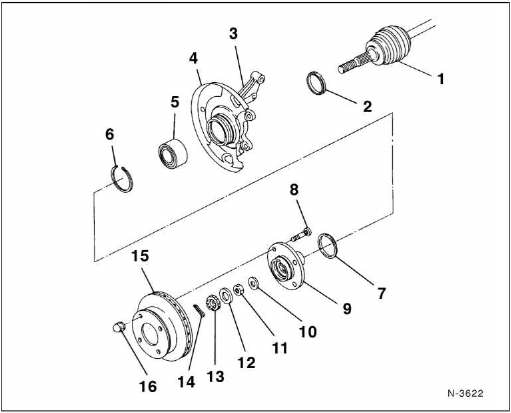 3
4
1
5
2
6
8
15
7
9
10
11
12
13
14
16
N-3622