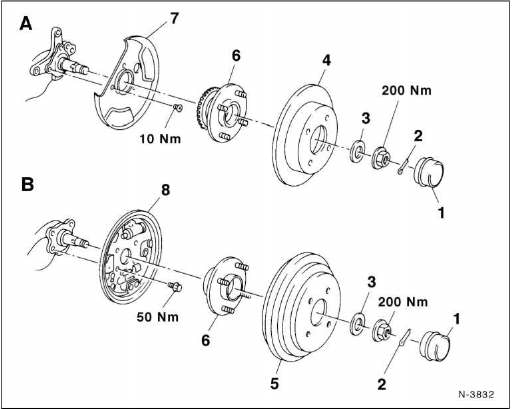 A
7
6
4
200 Nm
3
2
10 Nm
1
B
8
3
200 Nm
1
50 Nm
6
5
2
N-3832