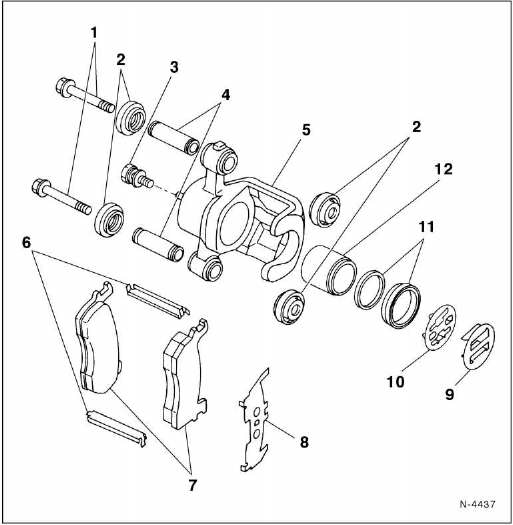 1
2
3
4
5
2
12
11
6
10
9
8
7
N-4437