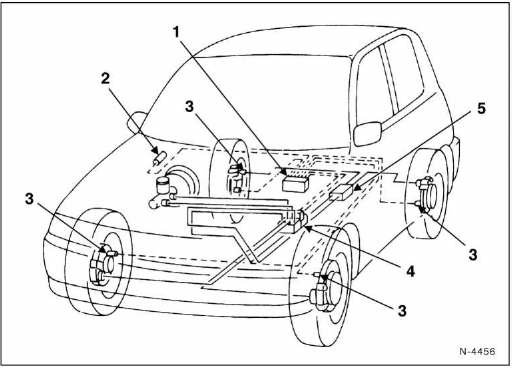 1
2
3
5
3
3
4
3
N-4456