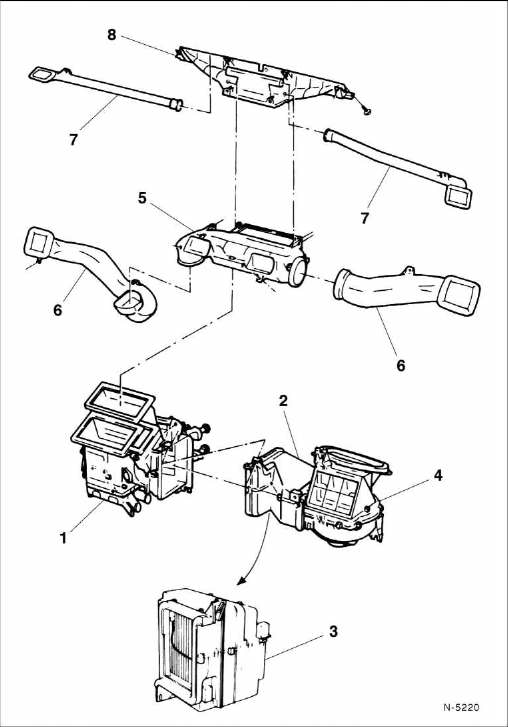 8
7
7
5
6
6
2
4
1
3
N-5220