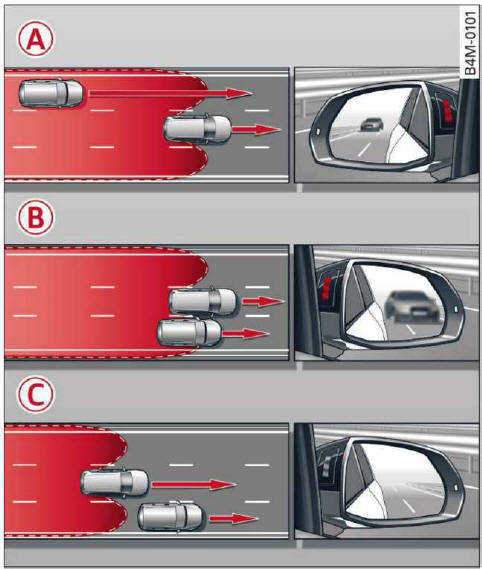 A
B4M-0101
B
C