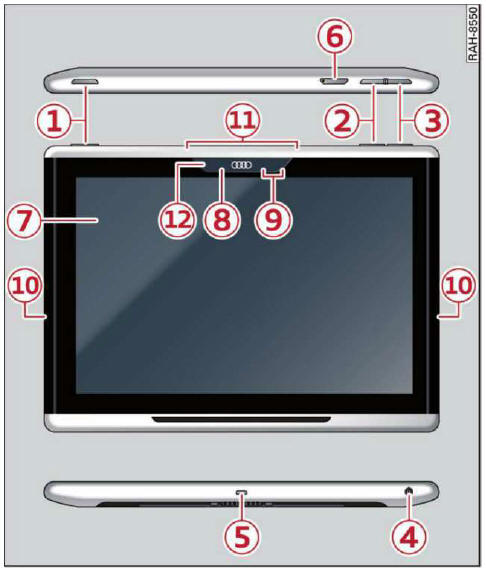 RAH-8550
6
1
11
2
3
12
8
9
7
10
10
5
4